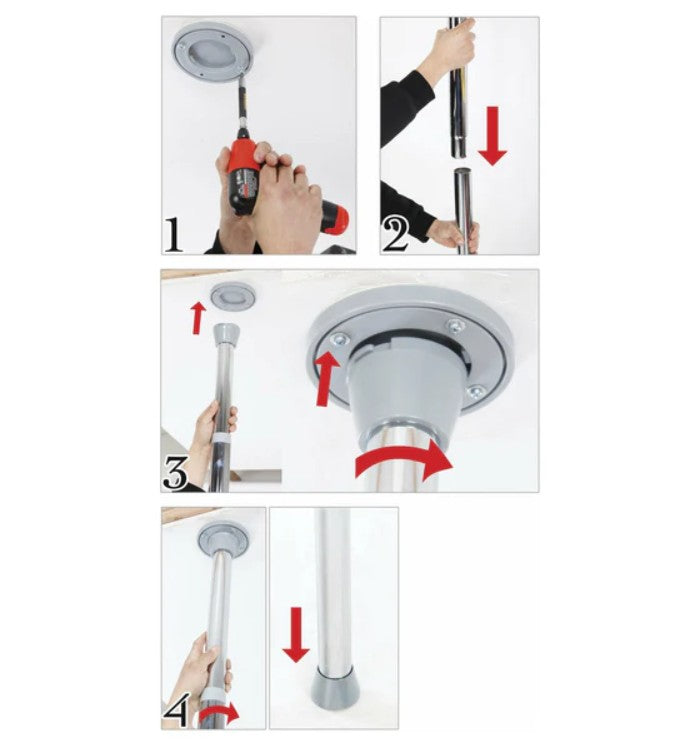 1

2

3

4