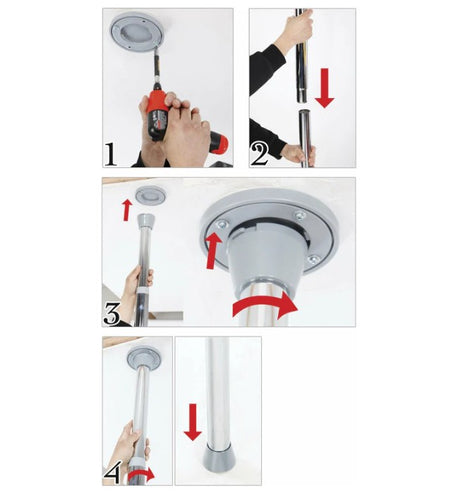 1

2

3

4