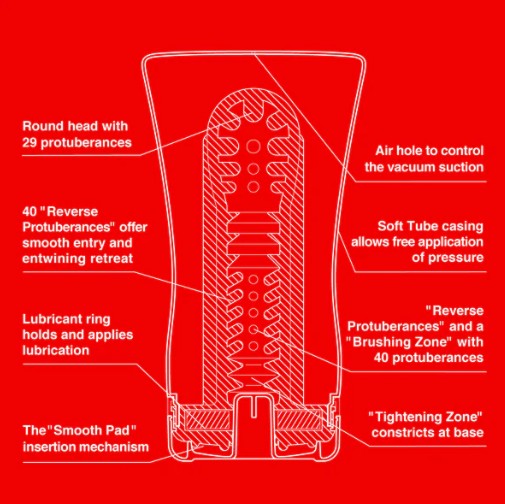 Round head with 29 protuberances

40 "Reverse Protuberances" offer smooth entry and entwining retreat

Lubricant ring holds and applies lubrication

The "Smooth Pad" insertion mechanism

Air hole to control the vacuum suction

Soft Tube casing allows free application of pressure

"Reverse Protuberances" and a "Brushing Zone" with 40 protuberances

"Tightening Zone" constricts at base